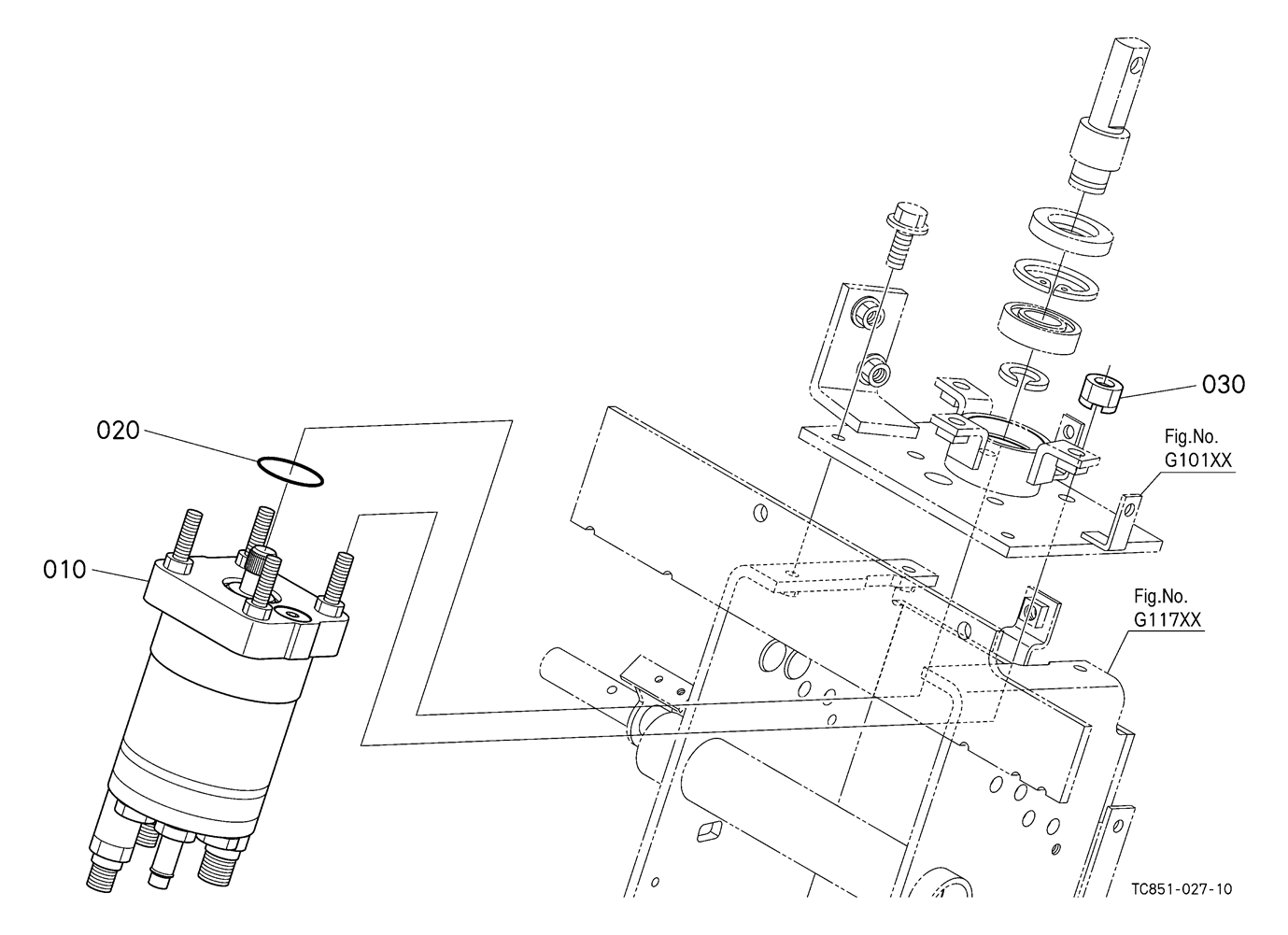 030

020

Fig.No.
G101XX

010

Fig.No.
G117XX

TC851-027-10